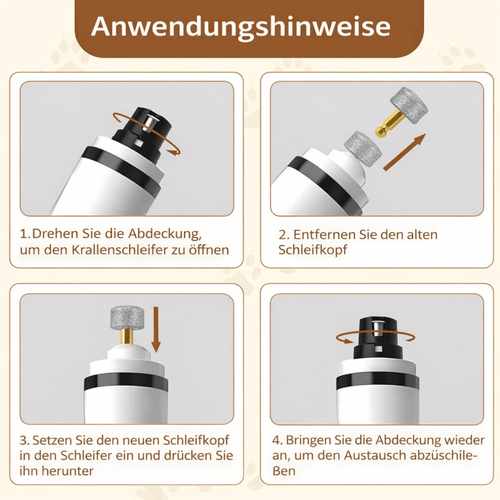 Anwendungshinweise

1.Drehen Sie die Abdeckung, um den Krallenschleifer zu öffnen

2. Entfernen Sie den alten Schleifkopf

3. Setzen Sie den neuen Schleifkopf in den Schleifer ein und drücken Sie ihn herunter

4. Bringen Sie die Abdeckung wieder an, um den Austausch abzüschileßen