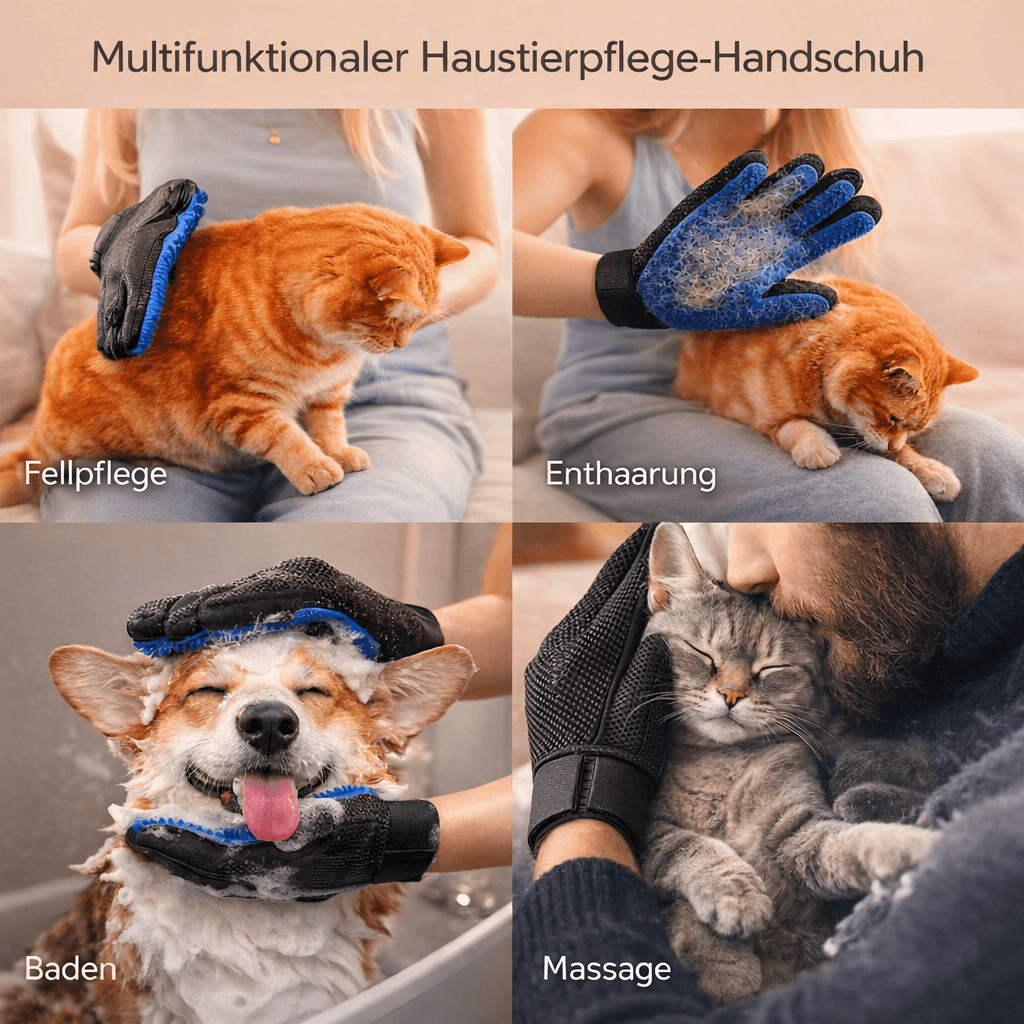 Multifunktionaler Haustierpflege-Handschuh

Fellpflege

Enthaarung

Baden

Massage